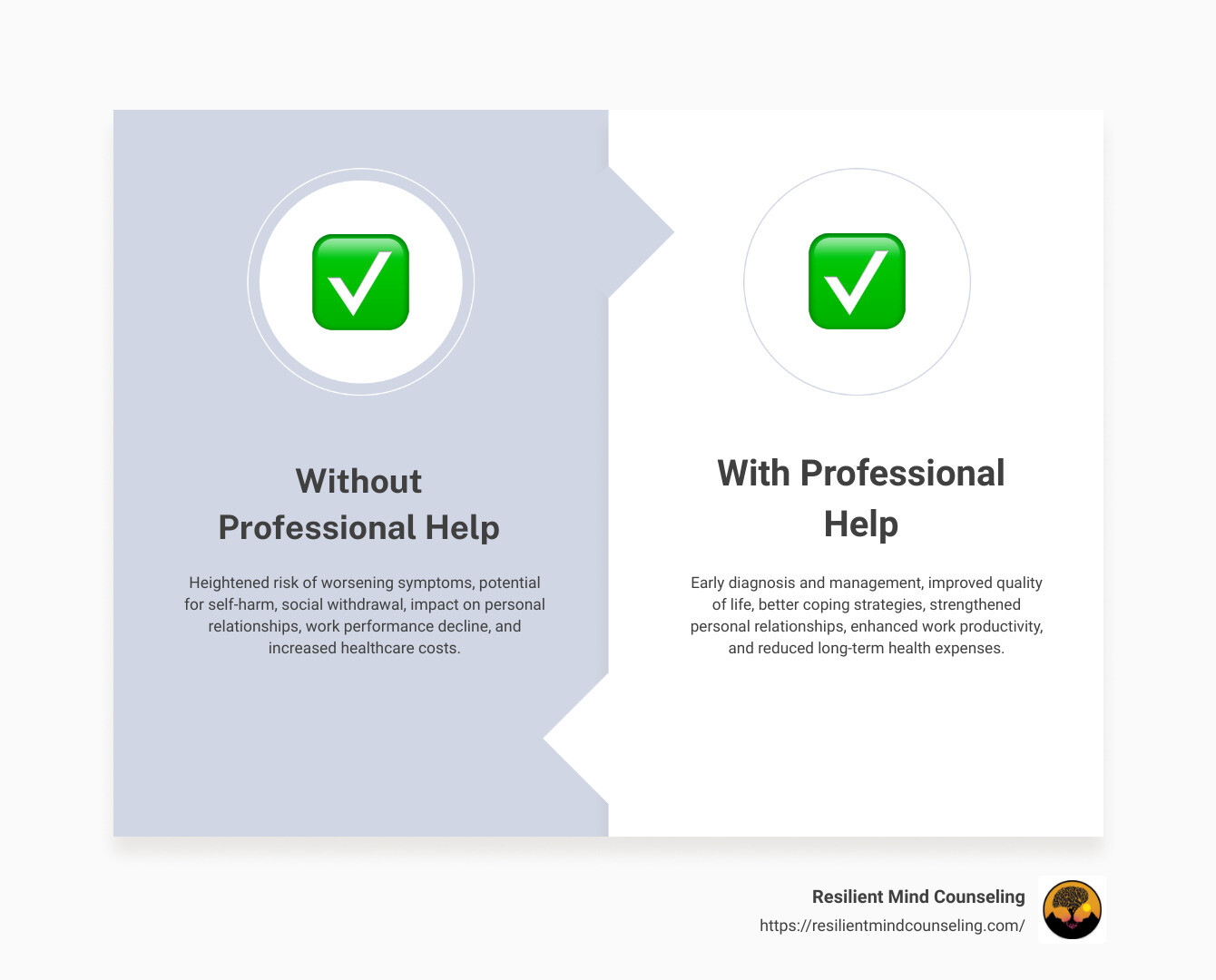 Without Professional Help

Heightened risk of worsening symptoms, potential for self-harm, social withdrawal, impact on personal relationships, work performance decline, and increased healthcare costs.

With Professional Help

Early diagnosis and management, improved quality of life, better coping strategies, strengthened personal relationships, enhanced work productivity, and reduced long-term health expenses.

Resilient Mind Counseling
https://resilientmindcounseling.com/